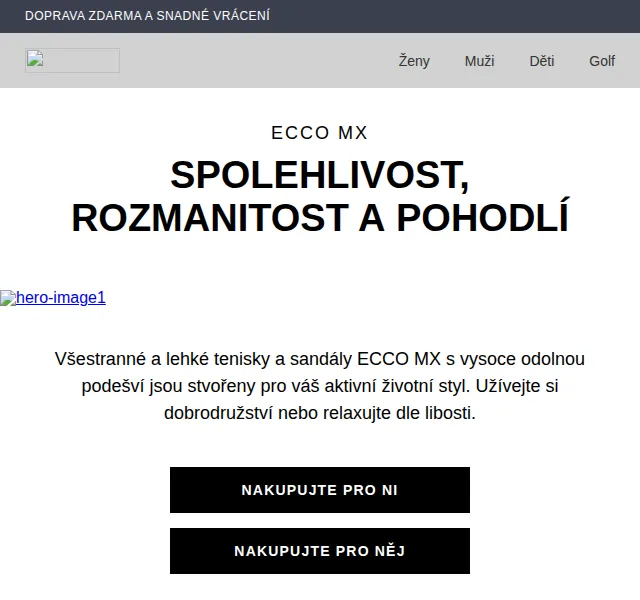 DOPRAVA ZDARMA A SNADNÉ VRÁCENÍ

Ženy Muži Děti Golf

ECCO MX

SPOLEHLIVOST, ROZMANITOST A POHODLÍ

hero-image1

Všestranné a lehké tenisky a sandály ECCO MX s vysoce odolnou podešví jsou stvořeny pro váš aktivní životní styl. Užívejte si dobrodružství nebo relaxujte dle libosti.

NAKUPUJTE PRO NI

NAKUPUJTE PRO NĚJ