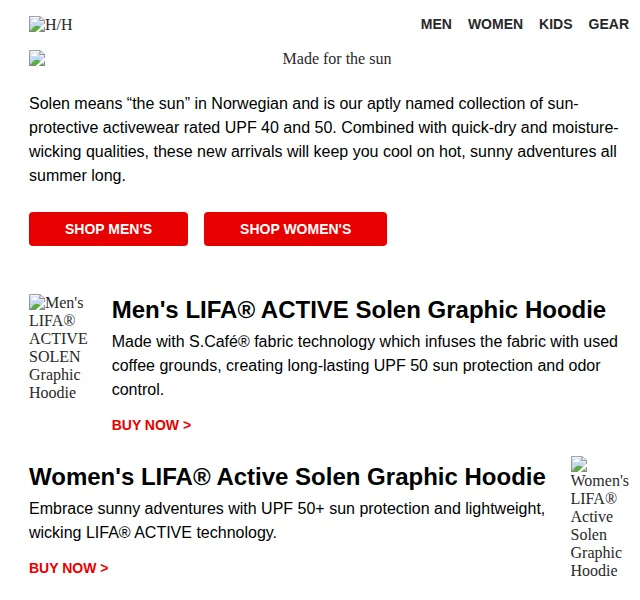 H/H

MEN WOMEN KIDS GEAR

Made for the sun

Solen means “the sun” in Norwegian and is our aptly named collection of sun-protective activewear rated UPF 40 and 50. Combined with quick-dry and moisture-wicking qualities, these new arrivals will keep you cool on hot, sunny adventures all summer long.

SHOP MEN'S

SHOP WOMEN'S

Men's LIFA® ACTIVE SOLEN Graphic Hoodie

Men's LIFA® ACTIVE Solen Graphic Hoodie

Made with S.Café® fabric technology which infuses the fabric with used coffee grounds, creating long-lasting UPF 50 sun protection and odor control.

BUY NOW >

Women's LIFA® Active Solen Graphic Hoodie

Embrace sunny adventures with UPF 50+ sun protection and lightweight, wicking LIFA® ACTIVE technology.

BUY NOW >

Women's LIFA® Active Solen Graphic Hoodie