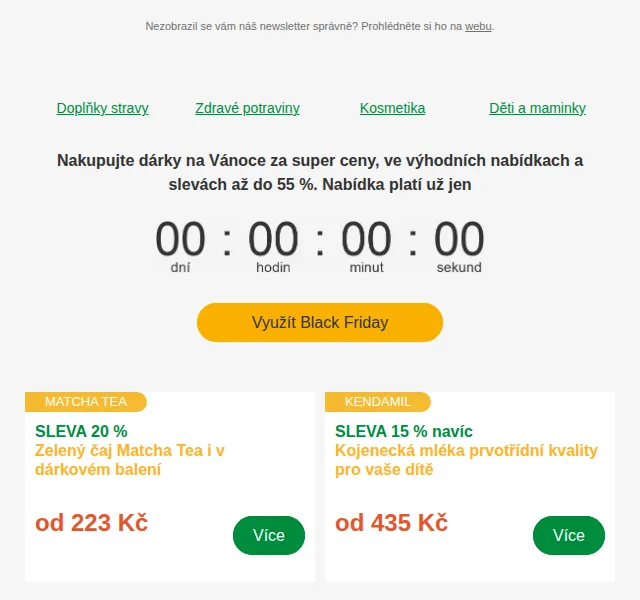 Nezobrazil se vám náš newsletter správně? Prohlédněte si ho na webu.

Doplňky stravy Zdravé potraviny Kosmetika Děti a maminky

Nakupujte dárky na Vánoce za super ceny, ve výhodních nabídkach a slevách až do 55 %. Nabídka platí už jen

00 : 00 : 00 : 00
dní hodin minut sekund

Využít Black Friday

MATCHA TEA
SLEVA 20 %
Zelený čaj Matcha Tea i v dárkovém balení
od 223 Kč
Více

KENDAMIL
SLEVA 15 % navíc
Kojenecká mléka prvotřídní kvality pro vaše dítě
od 435 Kč
Více