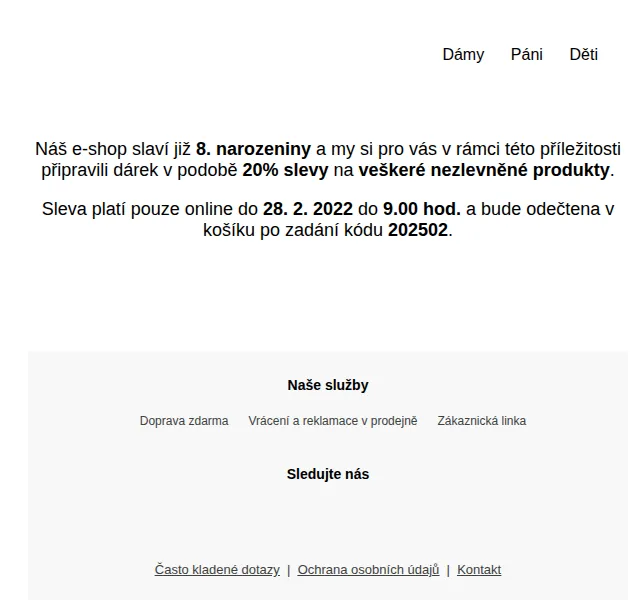 Dámy Páni Děti

Náš e-shop slaví již 8. narozeniny a my si pro vás v rámci této příležitosti připravili dárek v podobě 20% slevy na veškeré nezlevněné produkty.

Sleva platí pouze online do 28. 2. 2022 do 9.00 hod. a bude odečtena v košíku po zadání kódu 202502.

Naše služby

Doprava zdarma Vrácení a reklamace v prodejně Zákaznická linka

Sledujte nás

Často kladené dotazy | Ochrana osobních údajů | Kontakt