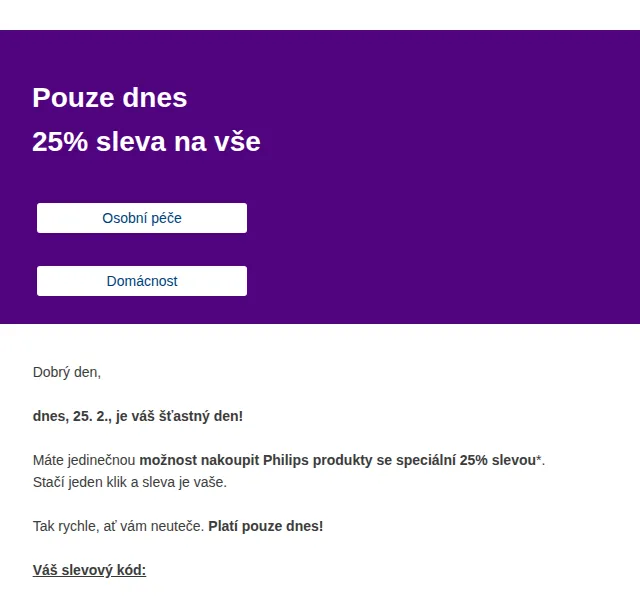 Pouze dnes

25% sleva na vše

Osobní péče

Domácnost

Dobrý den,

dnes, 25. 2., je váš šťastný den!

Máte jedinečnou možnost nakoupit Philips produkty se speciální 25% slevou*. Stačí jeden klik a sleva je vaše.

Tak rychle, ať vám neuteče. Platí pouze dnes!

Váš slevový kód: