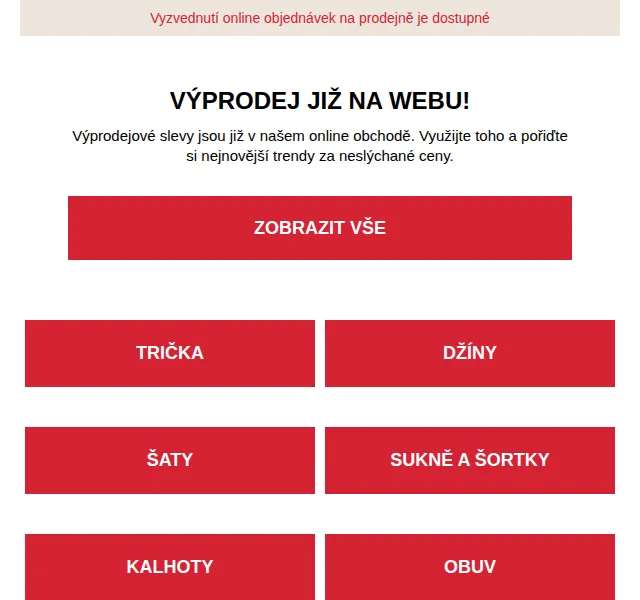 Vyzvednutí online objednávek na prodejně je dostupné

VÝPRODEJ JIŽ NA WEBU!

Výprodejové slevy jsou již v našem online obchodě. Využijte toho a pořiďte si nejnovější trendy za neslýchané ceny.

ZOBRAZIT VŠE

TRIČKA

DŽÍNY

ŠATY

SUKNĚ A ŠORTKY

KALHOTY

OBUV