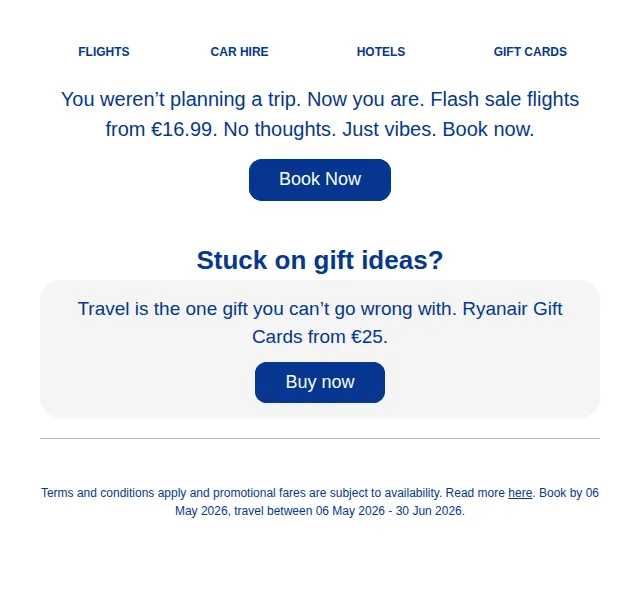 FLIGHTS CAR HIRE HOTELS GIFT CARDS

You weren’t planning a trip. Now you are. Flash sale flights from €16.99. No thoughts. Just vibes. Book now.

Book Now

Stuck on gift ideas?

Travel is the one gift you can’t go wrong with. Ryanair Gift Cards from €25.

Buy now

Terms and conditions apply and promotional fares are subject to availability. Read more here. Book by 06 May 2026, travel between 06 May 2026 - 30 Jun 2026.