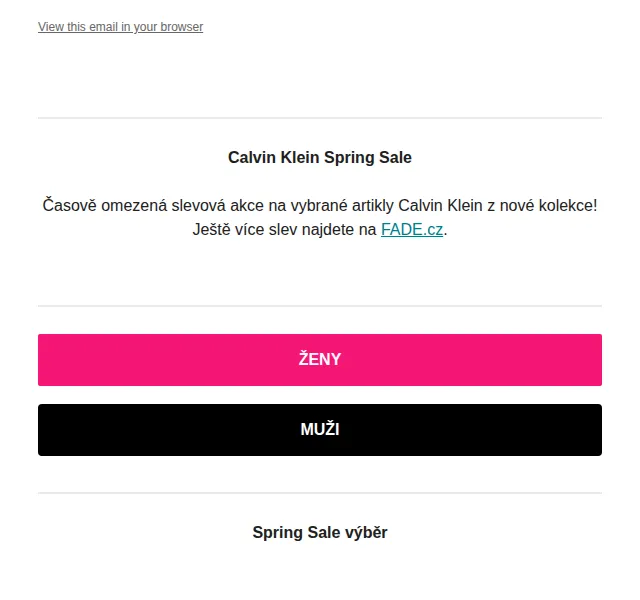 View this email in your browser

Calvin Klein Spring Sale

Časově omezená slevová akce na vybrané artikly Calvin Klein z nové kolekce! Ještě více slev najdete na FADE.cz.

ŽENY

MUŽI

Spring Sale výběr