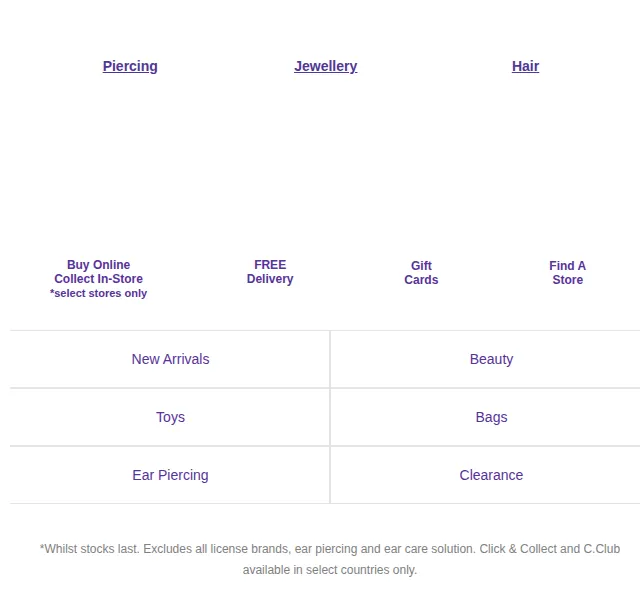 Piercing Jewellery Hair

Buy Online
Collect In-Store
*select stores only

FREE
Delivery

Gift
Cards

Find A
Store

| New Arrivals | Beauty |
|---|---|
| Toys | Bags |
| Ear Piercing | Clearance |

*Whilst stocks last. Excludes all license brands, ear piercing and ear care solution. Click & Collect and C.Club available in select countries only.