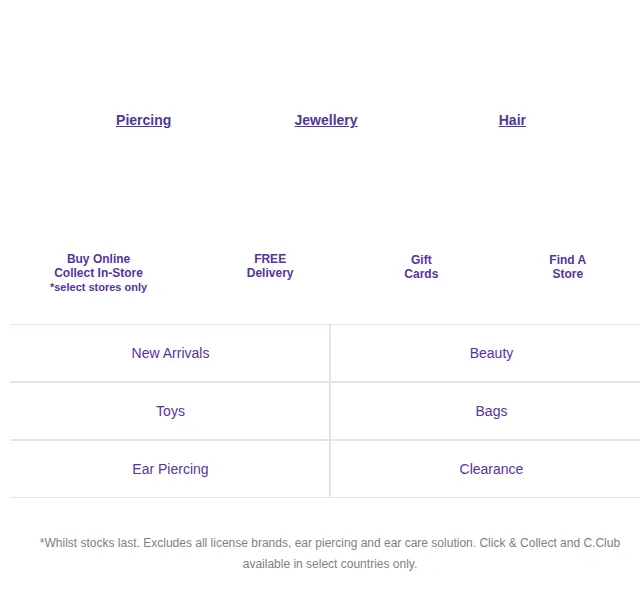 Piercing
Jewellery
Hair

Buy Online
Collect In-Store
*select stores only

FREE
Delivery

Gift
Cards

Find A
Store

| New Arrivals | Beauty |
|---|---|
| Toys | Bags |
| Ear Piercing | Clearance |

*Whilst stocks last. Excludes all license brands, ear piercing and ear care solution. Click & Collect and C.Club available in select countries only.