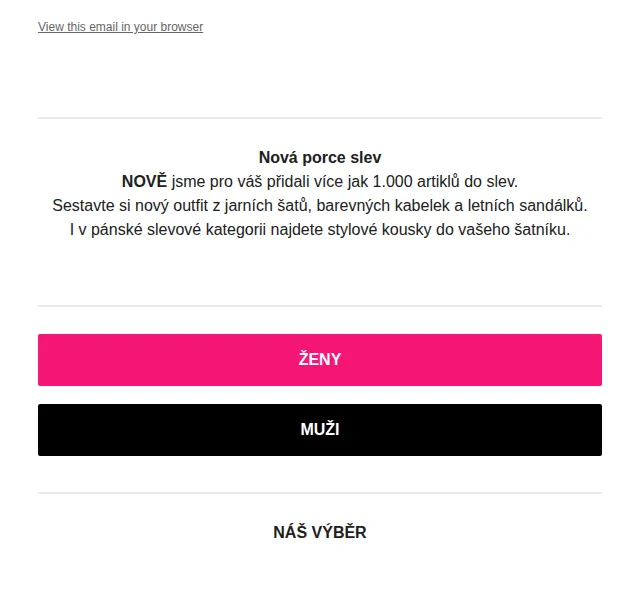 View this email in your browser

Nová porce slev
NOVĚ jsme pro váš přidali více jak 1.000 artiklů do slev.
Sestavte si nový outfit z jarních šatů, barevných kabelek a letních sandálků.
I v pánské slevové kategorii najdete stylové kousky do vašeho šatníku.

ŽENY

MUŽI

NÁŠ VÝBĚR