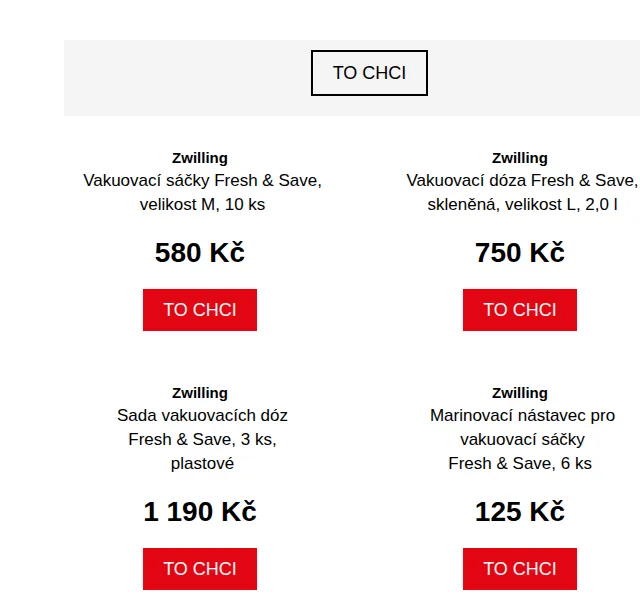 TO CHCI

Zwilling
Vakuovací sáčky Fresh & Save, velikost M, 10 ks

580 Kč

TO CHCI

Zwilling
Vakuovací dóza Fresh & Save, skleněná, velikost L, 2,0 l

750 Kč

TO CHCI

Zwilling
Sada vakuovacích dóz Fresh & Save, 3 ks, plastové

1 190 Kč

TO CHCI

Zwilling
Marinovací nástavec pro vakuovací sáčky Fresh & Save, 6 ks

125 Kč

TO CHCI