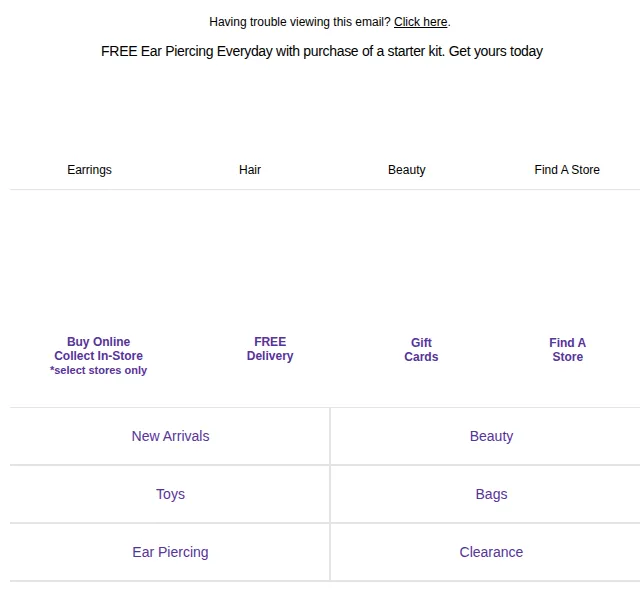 Having trouble viewing this email? Click here.

FREE Ear Piercing Everyday with purchase of a starter kit. Get yours today

Earrings
Hair
Beauty
Find A Store

Buy Online Collect In-Store *select stores only
FREE Delivery
Gift Cards
Find A Store

| New Arrivals | Beauty |
|---|---|
| Toys | Bags |
| Ear Piercing | Clearance |