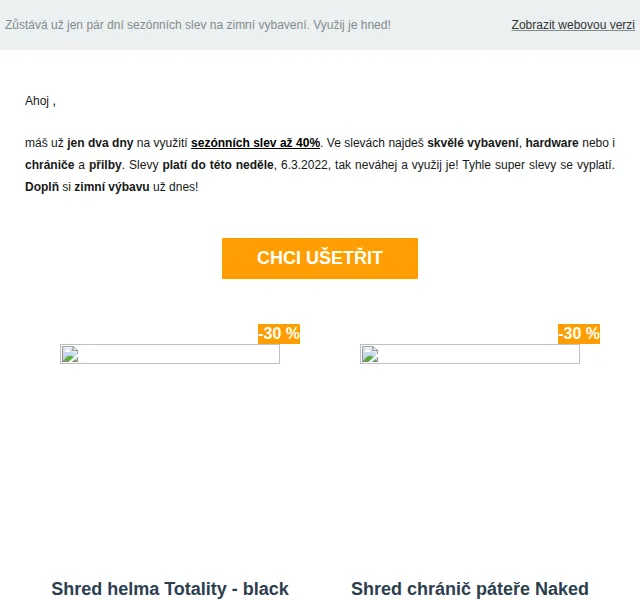 Zůstává už jen pár dní sezónních slev na zimní vybavení. Využij je hned!

Zobrazit webovou verzi

Ahoj ,

máš už jen dva dny na využití sezónních slev až 40%. Ve slevách najdeš skvělé vybavení, hardware nebo i chrániče a přilby. Slevy platí do této neděle, 6.3.2022, tak neváhej a využij je! Tyhle super slevy se vyplatí. Doplň si zimní výbavu už dnes!

CHCI UŠETŘIT

-30 %

-30 %

Shred helma Totality - black

Shred chránič páteře Naked