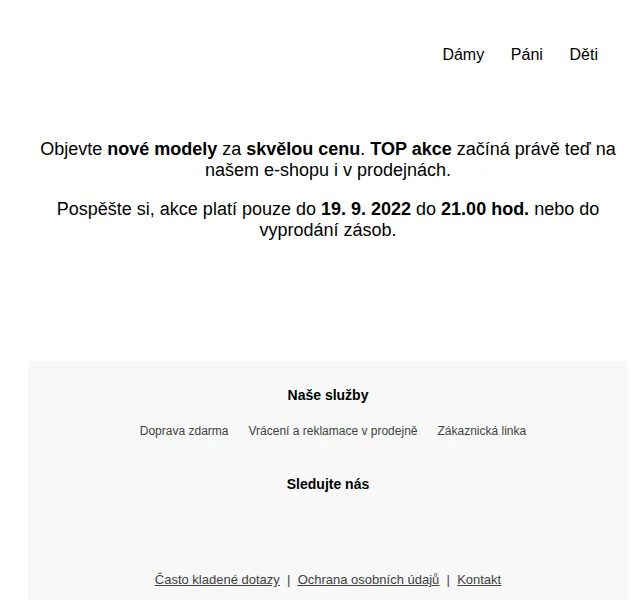 Dámy Páni Děti

Objevte nové modely za skvělou cenu. TOP akce začíná právě teď na našem e-shopu i v prodejnách.

Pospěšte si, akce platí pouze do 19. 9. 2022 do 21.00 hod. nebo do vyprodání zásob.

Naše služby

Doprava zdarma Vrácení a reklamace v prodejně Zákaznická linka

Sledujte nás

Často kladené dotazy | Ochrana osobních údajů | Kontakt