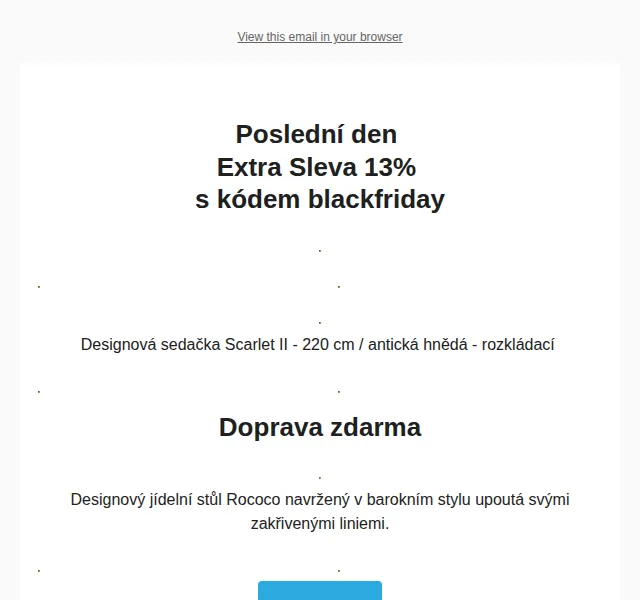 View this email in your browser

Poslední den
Extra Sleva 13%
s kódem blackfriday

Designová sedačka Scarlet II - 220 cm / antická hnědá - rozkládací

Doprava zdarma

Designový jídelní stůl Rococo navržený v barokním stylu upoutá svými zakřivenými liniemi.