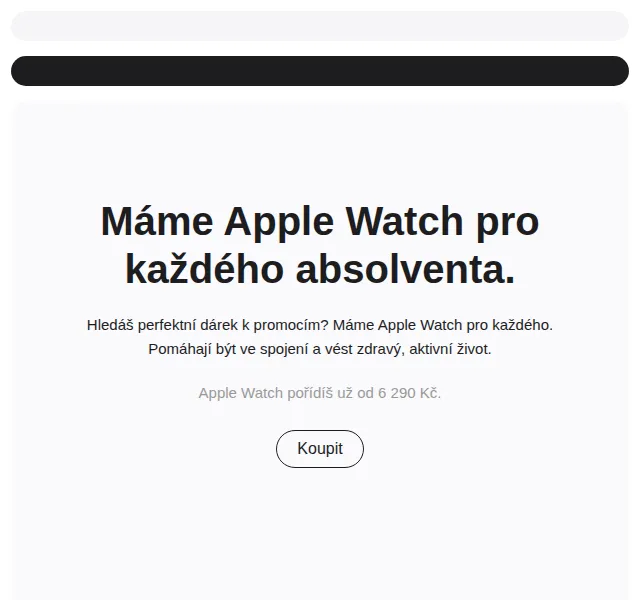 Máme Apple Watch pro každého absolventa.

Hledáš perfektní dárek k promocím? Máme Apple Watch pro každého. Pomáhají být ve spojení a vést zdravý, aktivní život.

Apple Watch pořídíš už od 6 290 Kč.

Koupit