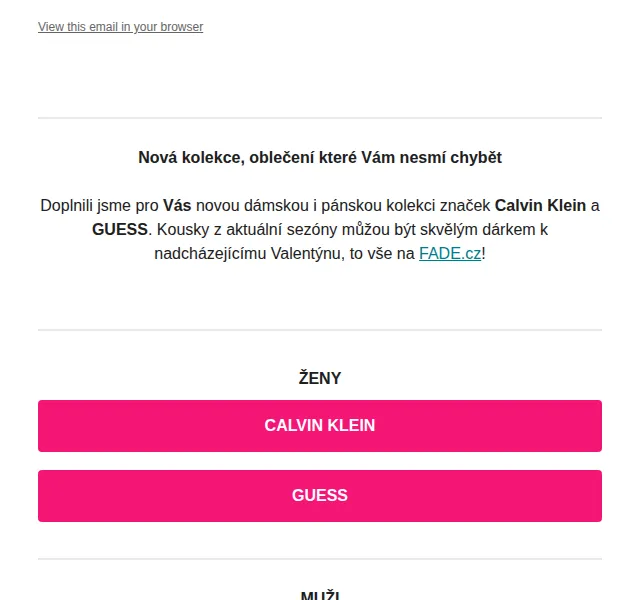 View this email in your browser

Nová kolekce, oblečení které Vám nesmí chybět

Doplnili jsme pro Vás novou dámskou i pánskou kolekci značek Calvin Klein a GUESS. Kousky z aktuální sezóny můžou být skvělým dárkem k nadcházejícímu Valentýnu, to vše na FADE.cz!

ŽENY

CALVIN KLEIN

GUESS

MUŽI