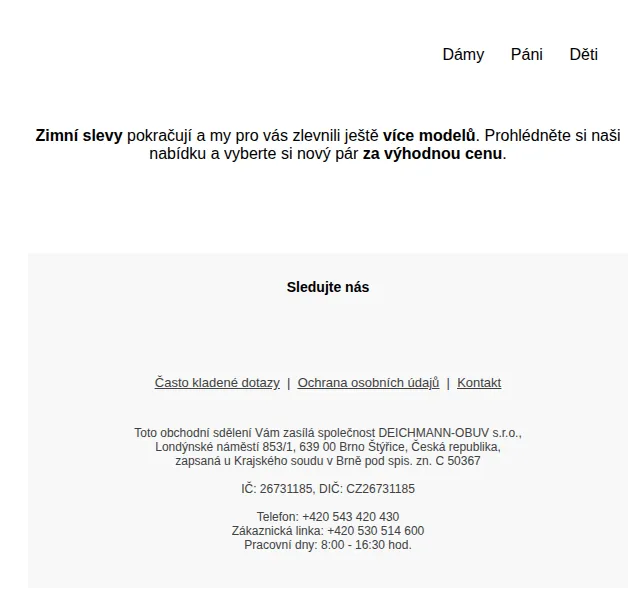 Dámy Páni Děti

Zimní slevy pokračují a my pro vás zlevnili ještě více modelů. Prohlédněte si naši nabídku a vyberte si nový pár za výhodnou cenu.

Sledujte nás

Často kladené dotazy | Ochrana osobních údajů | Kontakt

Toto obchodní sdělení Vám zasílá společnost DEICHMANN-OBUV s.r.o., Londýnské náměstí 853/1, 639 00 Brno Štýřice, Česká republika, zapsaná u Krajského soudu v Brně pod spis. zn. C 50367

IČ: 26731185, DIČ: CZ26731185

Telefon: +420 543 420 430
Zákaznická linka: +420 530 514 600
Pracovní dny: 8:00 - 16:30 hod.