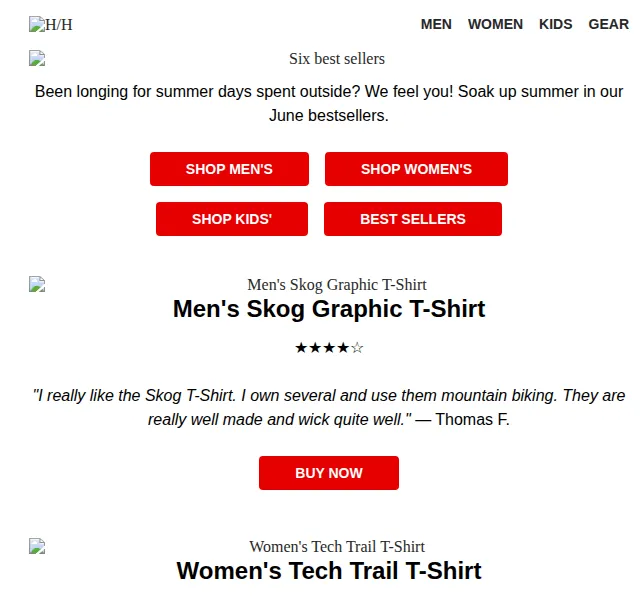 H/H

MEN WOMEN KIDS GEAR

Six best sellers

Been longing for summer days spent outside? We feel you! Soak up summer in our June bestsellers.

SHOP MEN'S

SHOP WOMEN'S

SHOP KIDS'

BEST SELLERS

Men's Skog Graphic T-Shirt

Men's Skog Graphic T-Shirt

★★★★☆

"I really like the Skog T-Shirt. I own several and use them mountain biking. They are really well made and wick quite well." — Thomas F.

BUY NOW

Women's Tech Trail T-Shirt

Women's Tech Trail T-Shirt