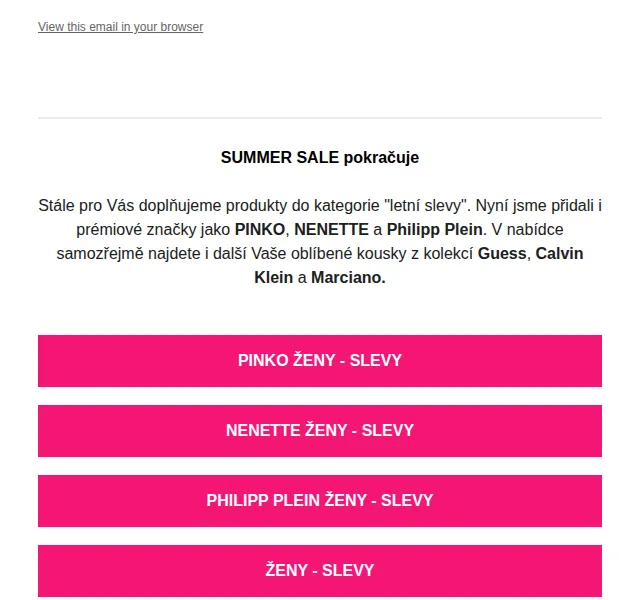 View this email in your browser

SUMMER SALE pokračuje

Stále pro Vás doplňujeme produkty do kategorie "letní slevy". Nyní jsme přidali i prémiové značky jako PINKO, NENETTE a Philipp Plein. V nabídce samozřejmě najdete i další Vaše oblíbené kousky z kolekcí Guess, Calvin Klein a Marciano.

PINKO ŽENY - SLEVY

NENETTE ŽENY - SLEVY

PHILIPP PLEIN ŽENY - SLEVY

ŽENY - SLEVY