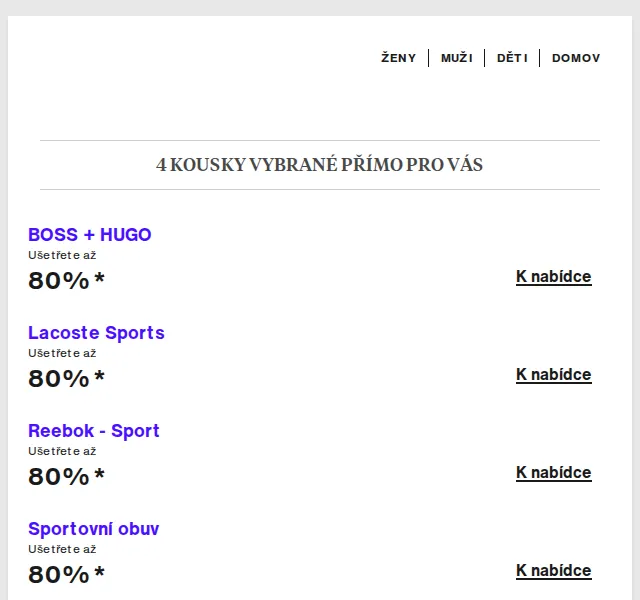 ŽENY | MUŽI | DĚTI | DOMOV

4 KOUSKY VYBRANÉ PŘÍMO PRO VÁS

BOSS + HUGO
Ušetřete až
80%*
K nabídce

Lacoste Sports
Ušetřete až
80%*
K nabídce

Reebok - Sport
Ušetřete až
80%*
K nabídce

Sportovní obuv
Ušetřete až
80%*
K nabídce