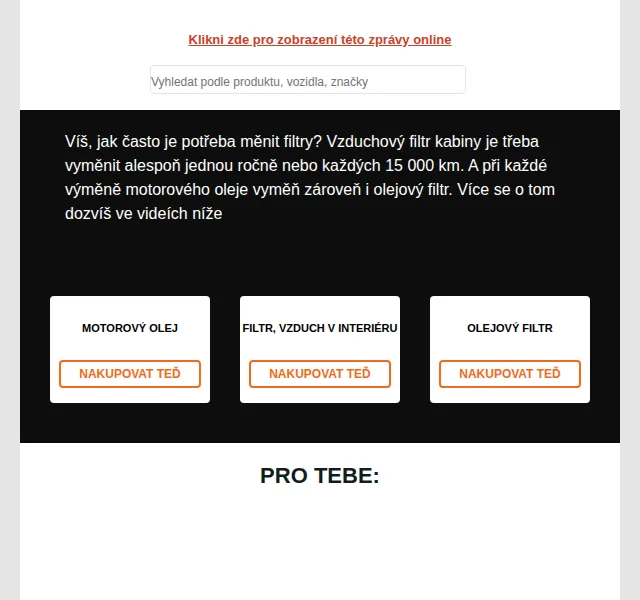 Klikni zde pro zobrazení této zprávy online

Vyhledat podle produktu, vozidla, značky

Víš, jak často je potřeba měnit filtry? Vzduchový filtr kabiny je třeba vyměnit alespoň jednou ročně nebo každých 15 000 km. A při každé výměně motorového oleje vyměň zároveň i olejový filtr. Více se o tom dozvíš ve videích níže

MOTOROVÝ OLEJ

NAKUPOVAT TEĎ

FILTR, VZDUCH V INTERIÉRU

NAKUPOVAT TEĎ

OLEJOVÝ FILTR

NAKUPOVAT TEĎ

PRO TEBE: