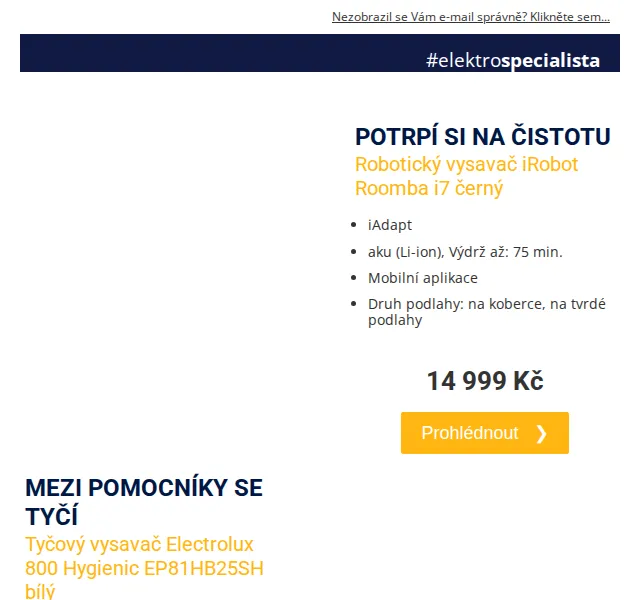 Nezobrazil se Vám e-mail správně? Klikněte sem...

#elektrospecialista

POTRPÍ SI NA ČISTOTU

Robotický vysavač iRobot Roomba i7 černý

- iAdapt
- aku (Li-ion), Výdrž až: 75 min.
- Mobilní aplikace
- Druh podlahy: na koberce, na tvrdé podlahy

14 999 Kč

Prohlédnout ❯

MEZI POMOCNÍKY SE TYČÍ

Tyčový vysavač Electrolux 800 Hygienic EP81HB25SH bílý