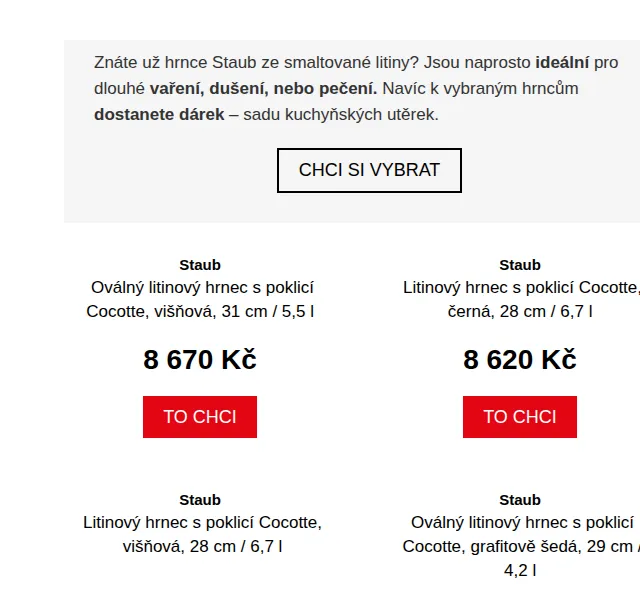 Znáte už hrnce Staub ze smaltované litiny? Jsou naprosto ideální pro dlouhé vaření, dušení, nebo pečení. Navíc k vybraným hrncům dostanete dárek – sadu kuchyňských utěrek.

CHCI SI VYBRAT

Staub
Oválný litinový hrnec s poklicí Cocotte, višňová, 31 cm / 5,5 l

8 670 Kč

TO CHCI

Staub
Litinový hrnec s poklicí Cocotte, černá, 28 cm / 6,7 l

8 620 Kč

TO CHCI

Staub
Litinový hrnec s poklicí Cocotte, višňová, 28 cm / 6,7 l

Staub
Oválný litinový hrnec s poklicí Cocotte, grafitově šedá, 29 cm / 4,2 l