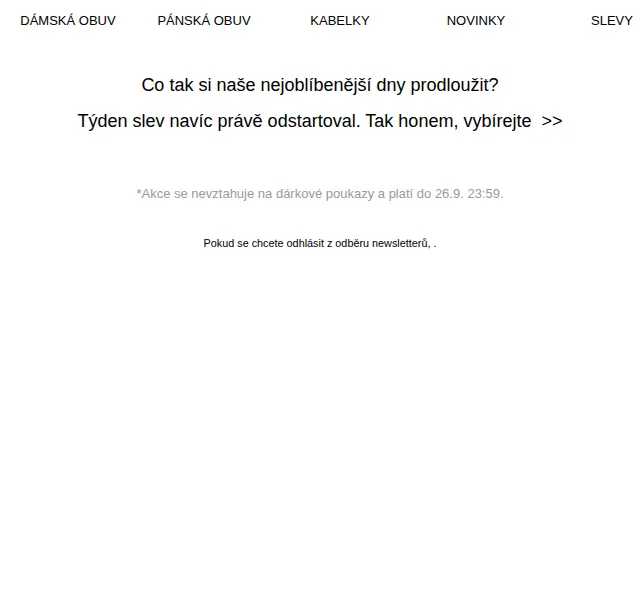 DÁMSKÁ OBUV PÁNSKÁ OBUV KABELKY NOVINKY SLEVY

Co tak si naše nejoblíbenější dny prodloužit?

Týden slev navíc právě odstartoval. Tak honem, vybírejte >>

*Akce se nevztahuje na dárkové poukazy a platí do 26.9. 23:59.

Pokud se chcete odhlásit z odběru newsletterů, .