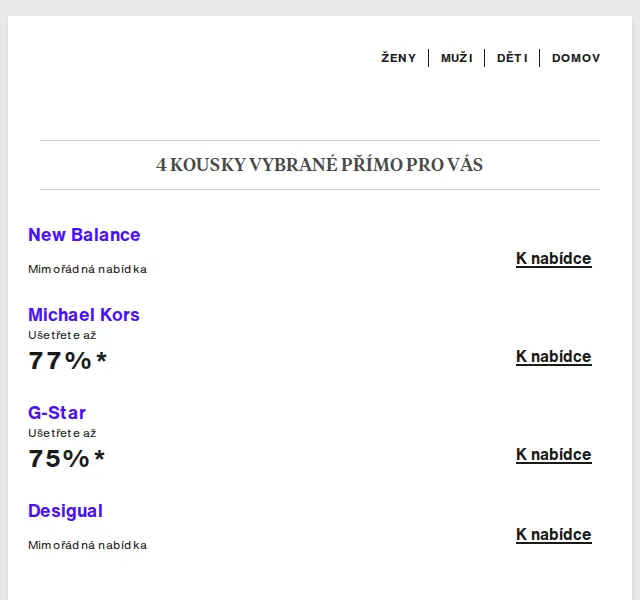 ŽENY | MUŽI | DĚTI | DOMOV

4 KOUSKY VYBRANÉ PŘÍMO PRO VÁS

New Balance
Mimořádná nabídka
K nabídce

Michael Kors
Ušetřete až
77%*
K nabídce

G-Star
Ušetřete až
75%*
K nabídce

Desigual
Mimořádná nabídka
K nabídce