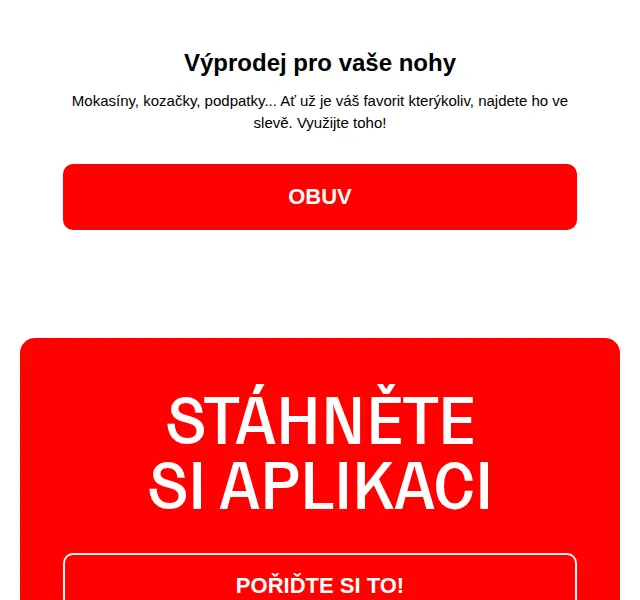 Výprodej pro vaše nohy

Mokasíny, kozačky, podpatky... Ať už je váš favorit kterýkoliv, najdete ho ve slevě. Využijte toho!

OBUV

STÁHNĚTE SI APLIKACI

POŘIĎTE SI TO!